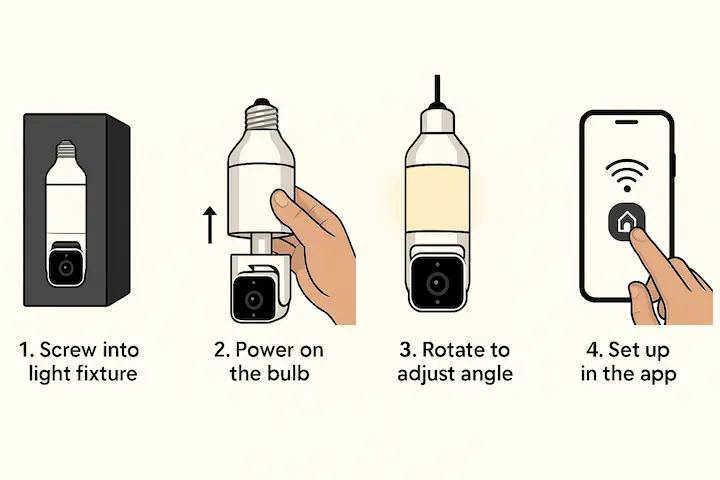 1. Screw into light fixture

2. Power on the bulb

3. Rotate to adjust angle

4. Set up in the app